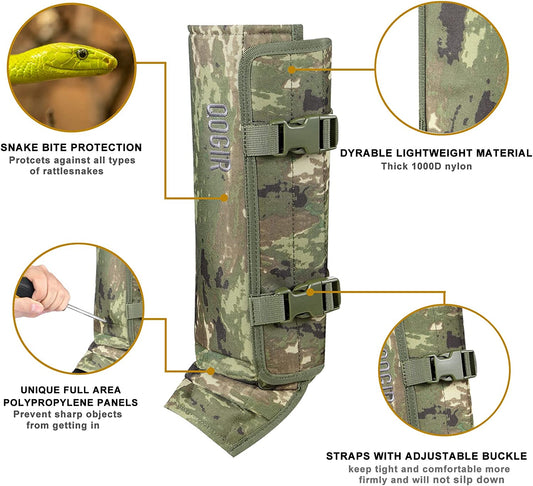 SNAKE BITE PROTECTION
Protcets against all types of rattlesnakes

QOGIR

DYRABLE LIGHTWEIGHT MATERIAL
Thick 1000D nylon

UNIQUE FULL AREA POLYPROPYLENE PANELS
Prevent sharp objects from getting in

QOGIR

STRAPS WITH ADJUSTABLE BUCKLE
keep tight and comfortable more firmly and will not silp down